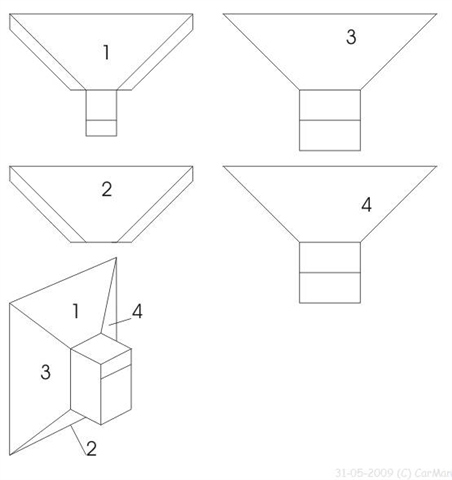 1

3

2

4

1

4

3

2

31-05-2009 (C) CarMan